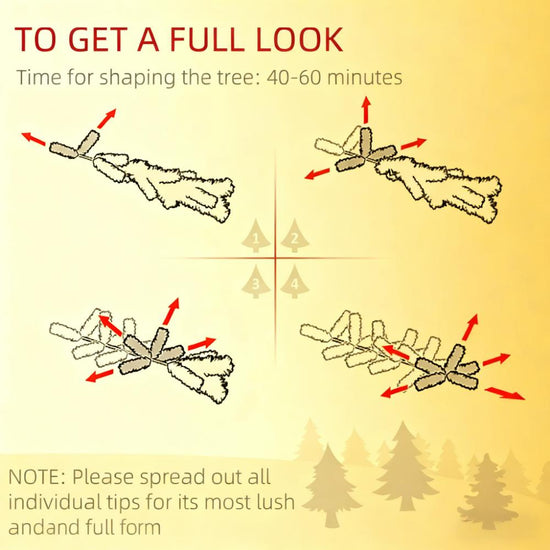 TO GET A FULL LOOK
Time for shaping the tree: 40-60 minutes

1
2
3
4

NOTE: Please spread out all individual tips for its most lush andand full form