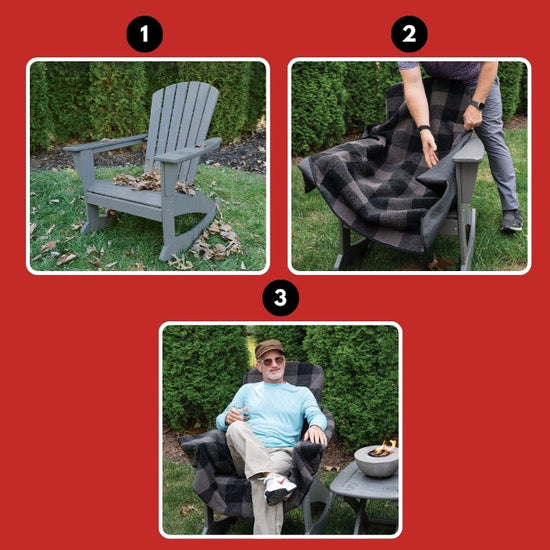 1

2

3